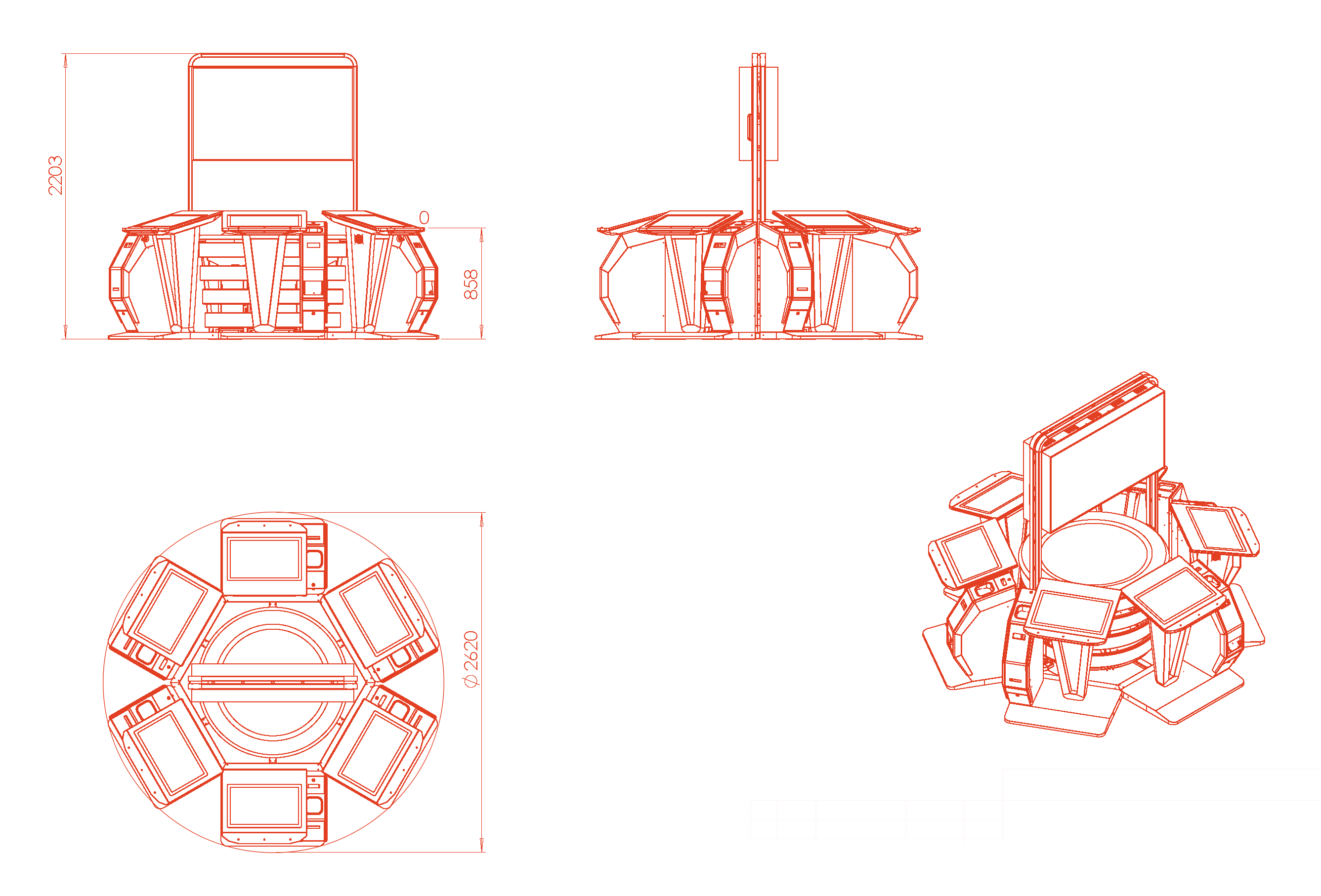 2203

0

858

$\phi$ 2620